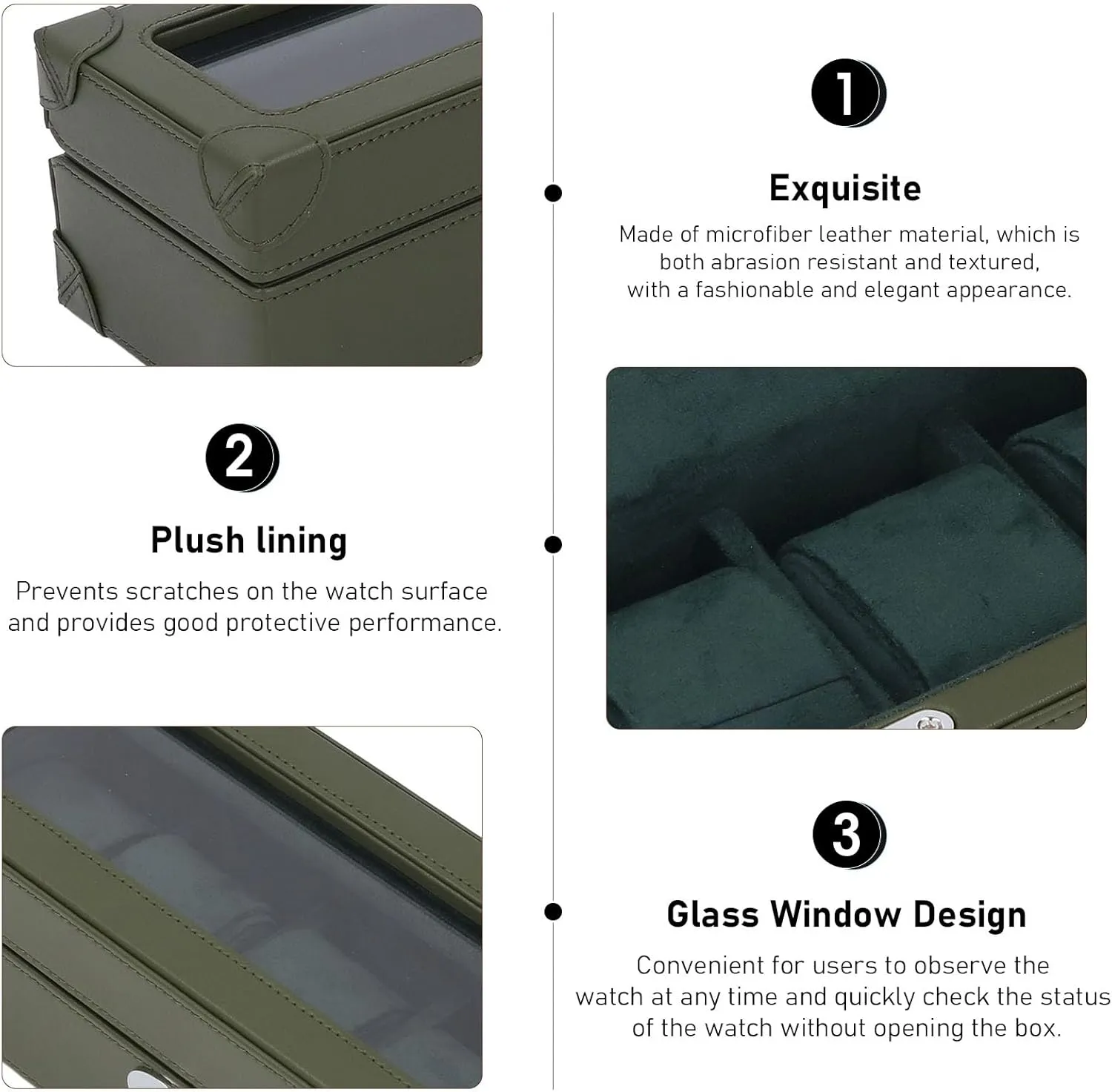 1

Exquisite

Made of microfiber leather material, which is both abrasion resistant and textured, with a fashionable and elegant appearance.

2

Plush lining

Prevents scratches on the watch surface and provides good protective performance.

3

Glass Window Design

Convenient for users to observe the watch at any time and quickly check the status of the watch without opening the box.