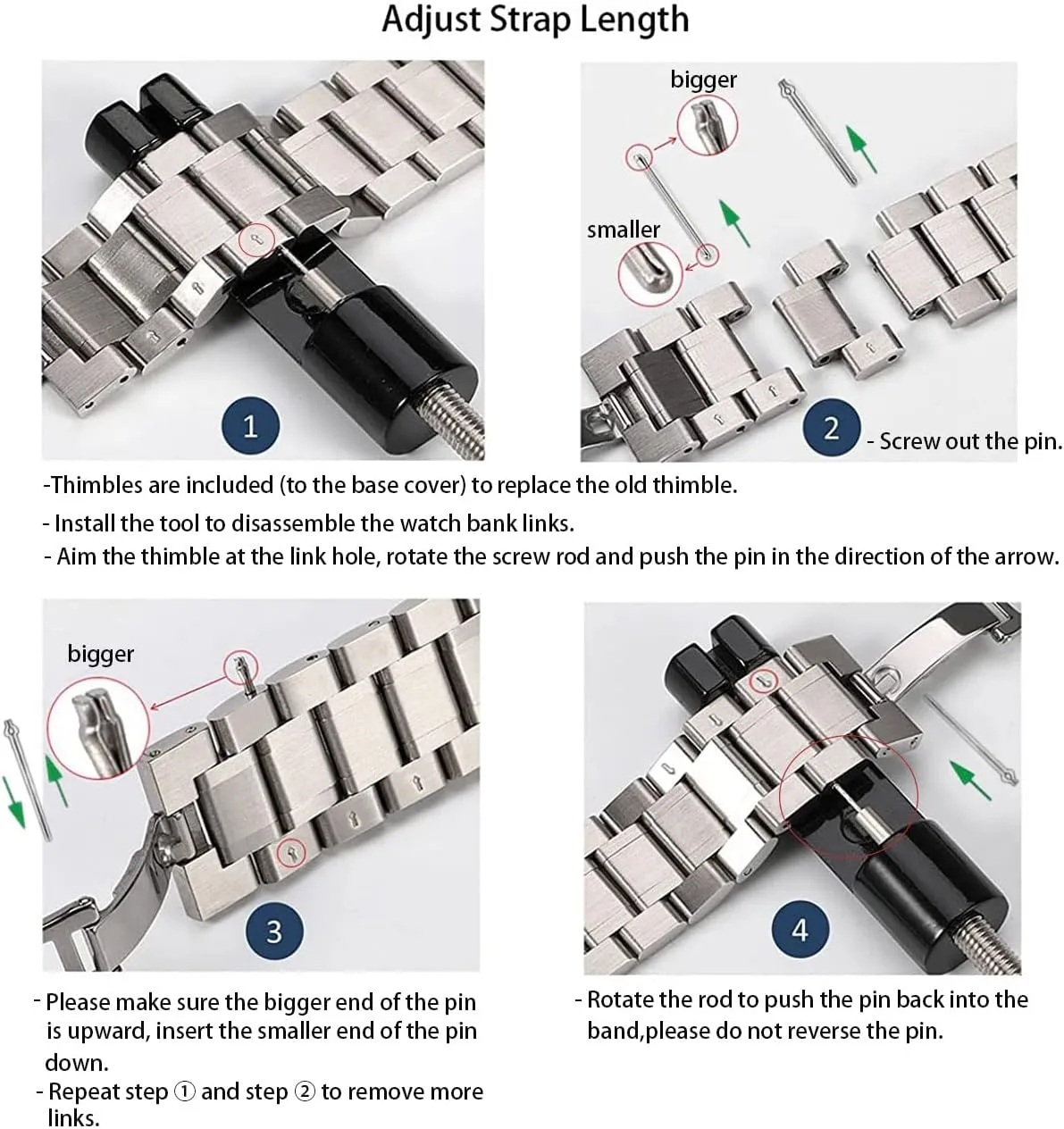 Adjust Strap Length

1

bigger

smaller

2

- Screw out the pin.

-Thimbles are included (to the base cover) to replace the old thimble.

- Install the tool to disassemble the watch bank links.

- Aim the thimble at the link hole, rotate the screw rod and push the pin in the direction of the arrow.

bigger

3

4

- Please make sure the bigger end of the pin is upward, insert the smaller end of the pin down.

- Repeat step ① and step ② to remove more links.

- Rotate the rod to push the pin back into the band,please do not reverse the pin.