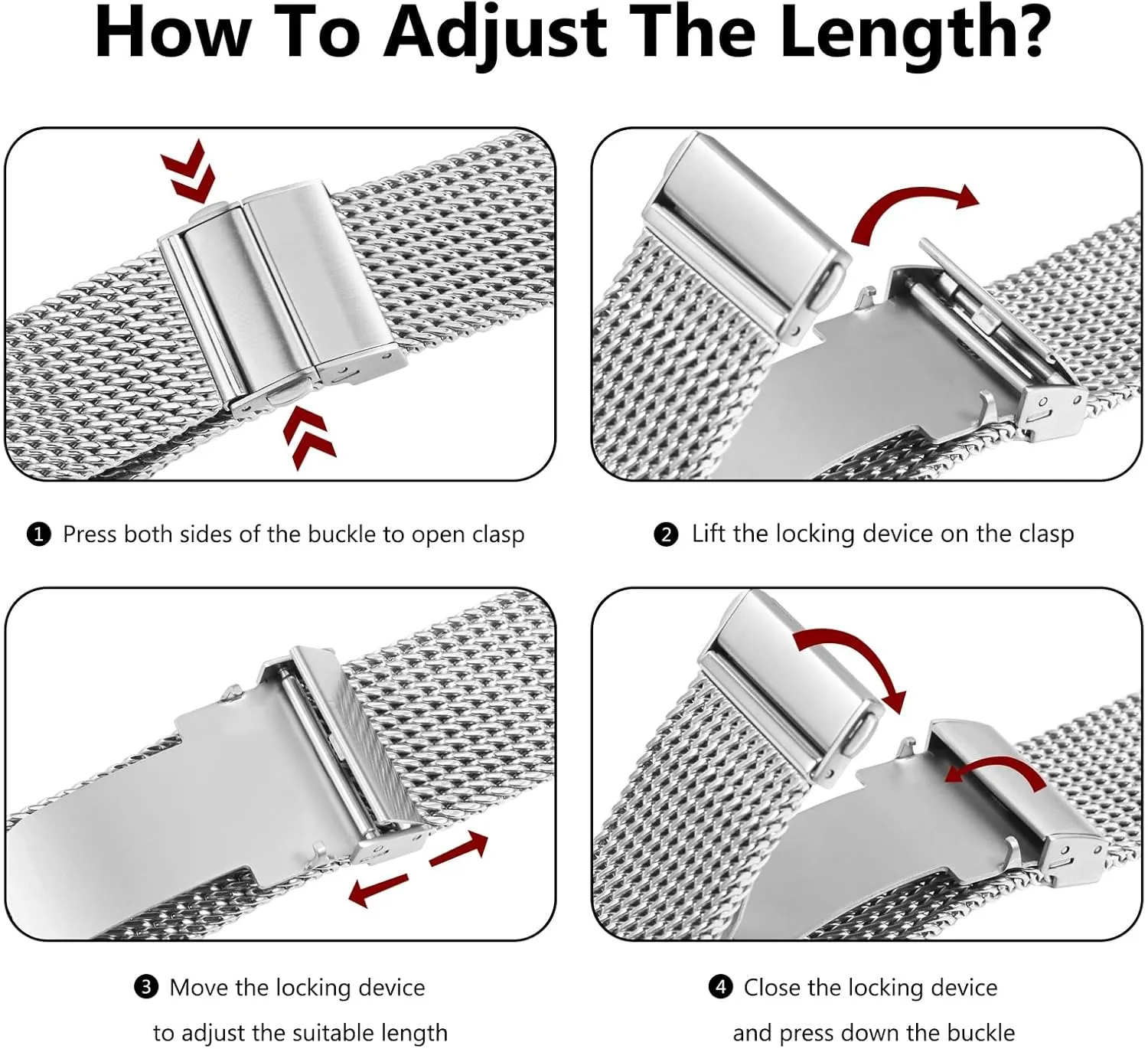 How To Adjust The Length?

❶ Press both sides of the buckle to open clasp

❷ Lift the locking device on the clasp

❸ Move the locking device to adjust the suitable length

❹ Close the locking device and press down the buckle